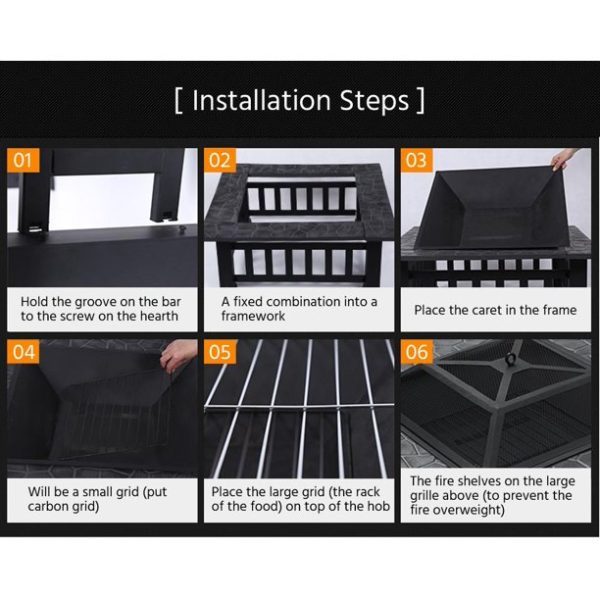 [ Installation Steps ]

01

Hold the groove on the bar to the screw on the hearth

02

A fixed combination into a framework

03

Place the caret in the frame

04

Will be a small grid (put carbon grid)

05

Place the large grid (the rack of the food) on top of the hob

06

The fire shelves on the large grille above (to prevent the fire overweight)